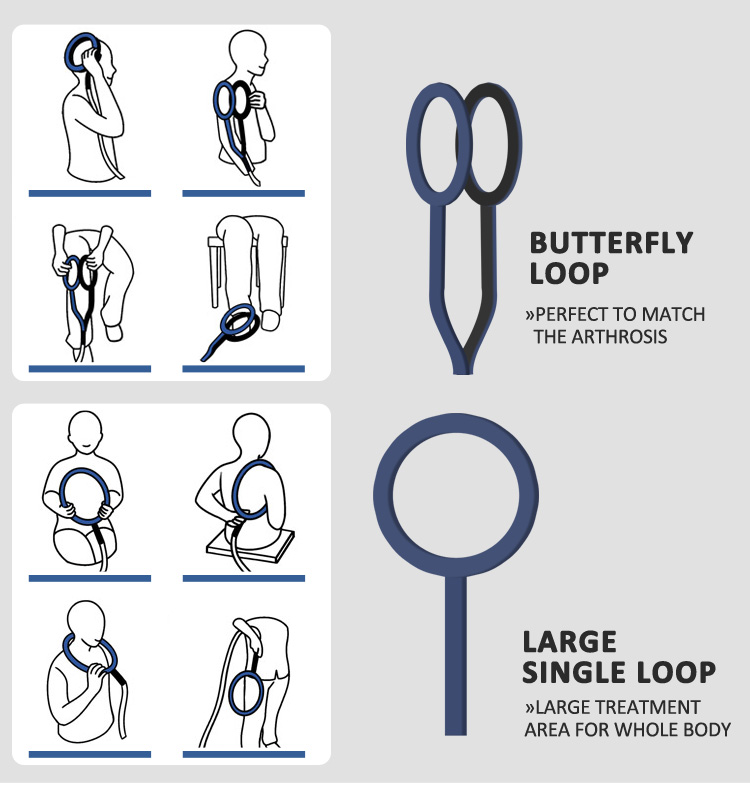 BUTTERFLY LOOP

»PERFECT TO MATCH THE ARTHROSIS

LARGE SINGLE LOOP

»LARGE TREATMENT AREA FOR WHOLE BODY