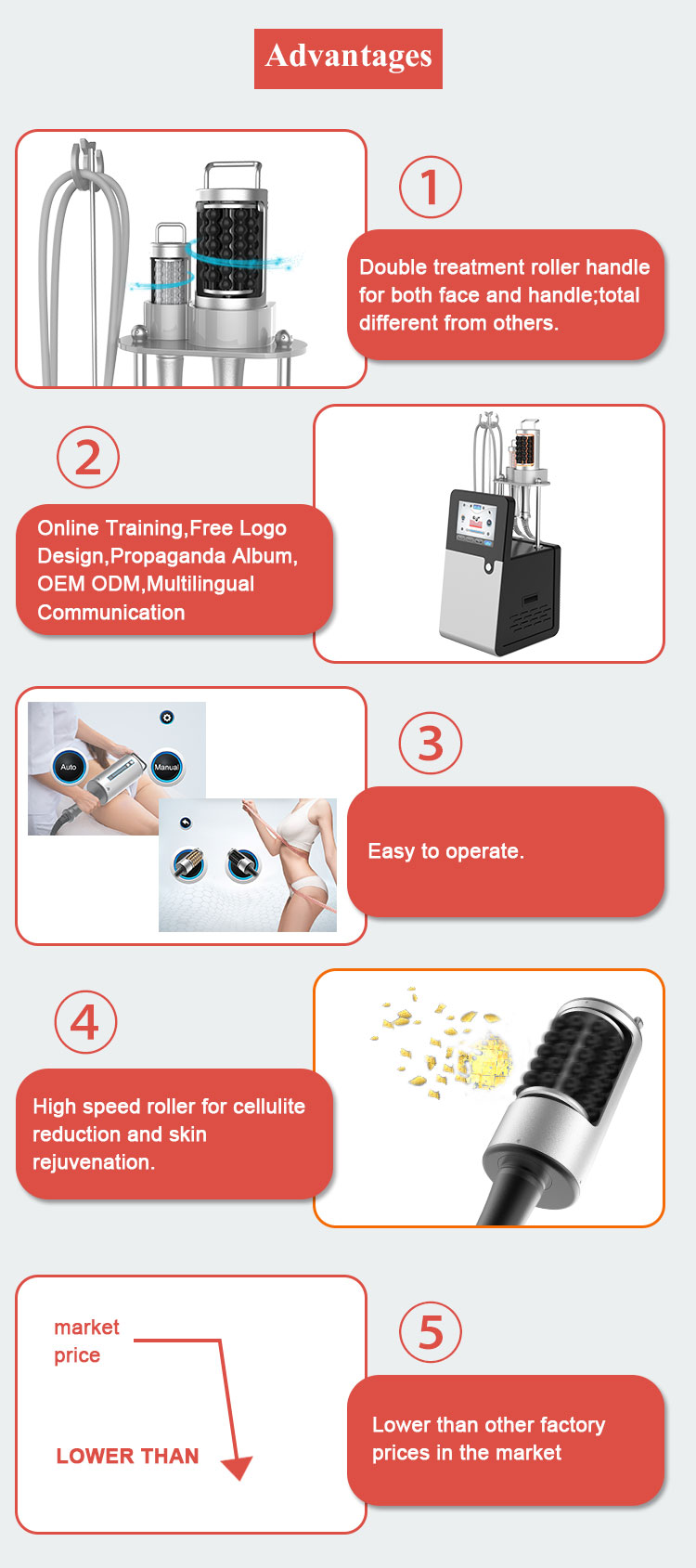 Advantages

1

Double treatment roller handle for both face and handle;total different from others.

2

Online Training,Free Logo Design,Propaganda Album, OEM ODM,Multilingual Communication

Auto

Manual

3

Easy to operate.

4

High speed roller for cellulite reduction and skin rejuvenation.

market price

LOWER THAN

5

Lower than other factory prices in the market